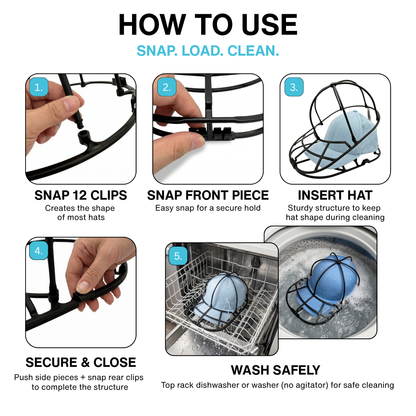 HOW TO USE
SNAP. LOAD. CLEAN.

1.
SNAP 12 CLIPS
Creates the shape of most hats

2.
SNAP FRONT PIECE
Easy snap for a secure hold

3.
INSERT HAT
Sturdy structure to keep hat shape during cleaning

4.
SECURE & CLOSE
Push side pieces + snap rear clips to complete the structure

5.
WASH SAFELY
Top rack dishwasher or washer (no agitator) for safe cleaning