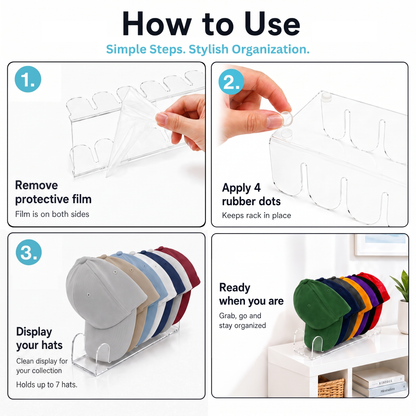 How to Use

Simple Steps. Stylish Organization.

1.

Remove protective film

Film is on both sides

2.

Apply 4 rubber dots

Keeps rack in place

3.

Display your hats

Clean display for your collection

Holds up to 7 hats.

Ready when you are

Grab, go and stay organized