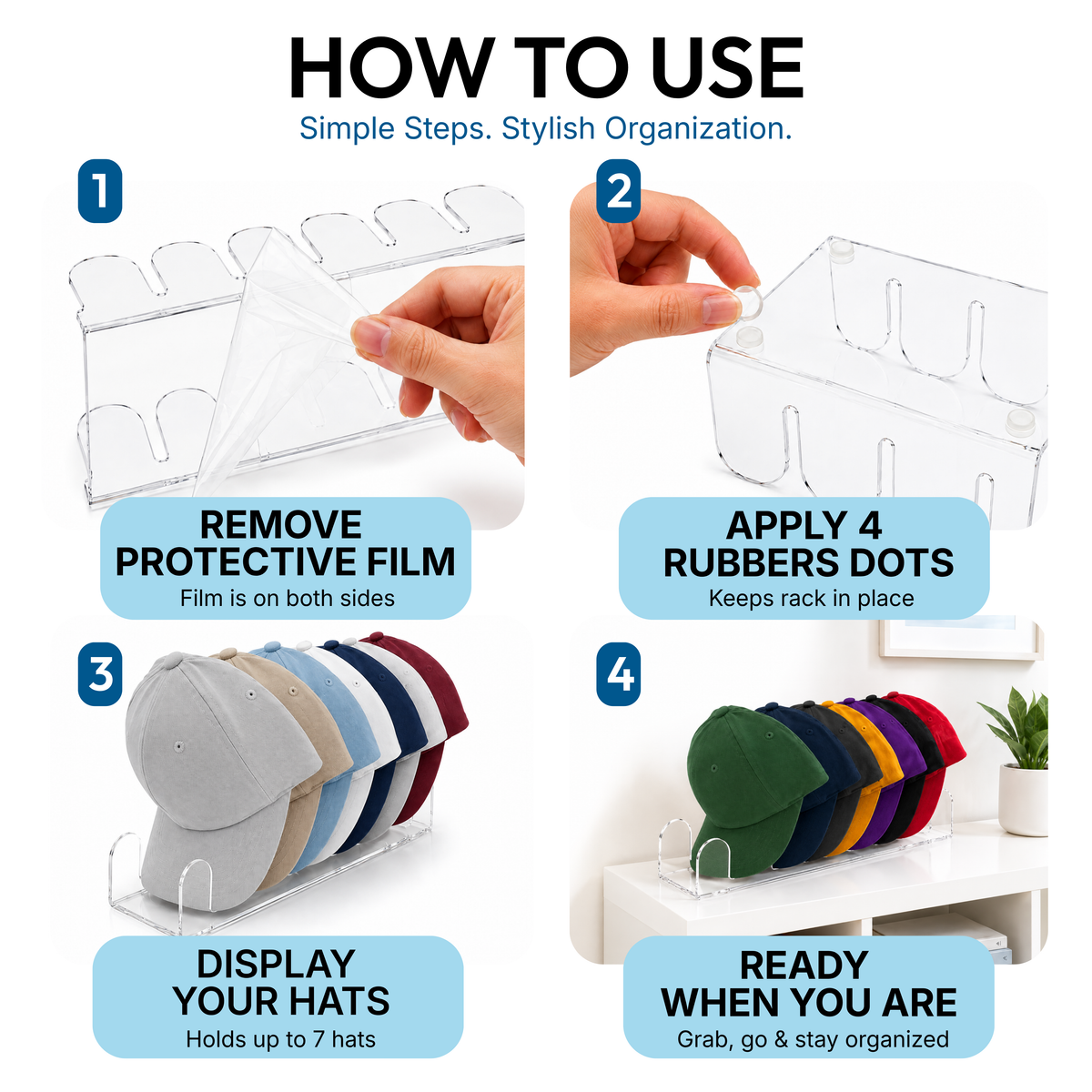 HOW TO USE
Simple Steps. Stylish Organization.

1

REMOVE PROTECTIVE FILM
Film is on both sides

2

APPLY 4 RUBBERS DOTS
Keeps rack in place

3

DISPLAY YOUR HATS
Holds up to 7 hats

4

READY WHEN YOU ARE
Grab, go & stay organized